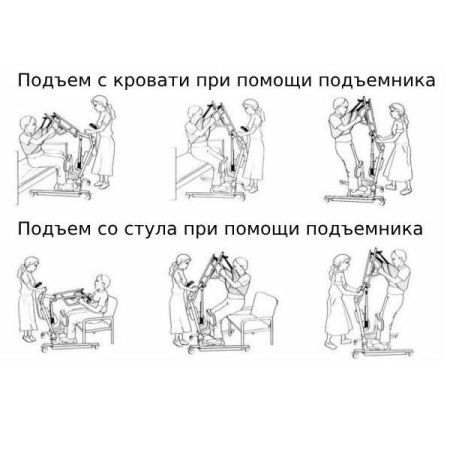 Подъем с кровати при помощи подъемника

Подъем со стула при помощи подъемника