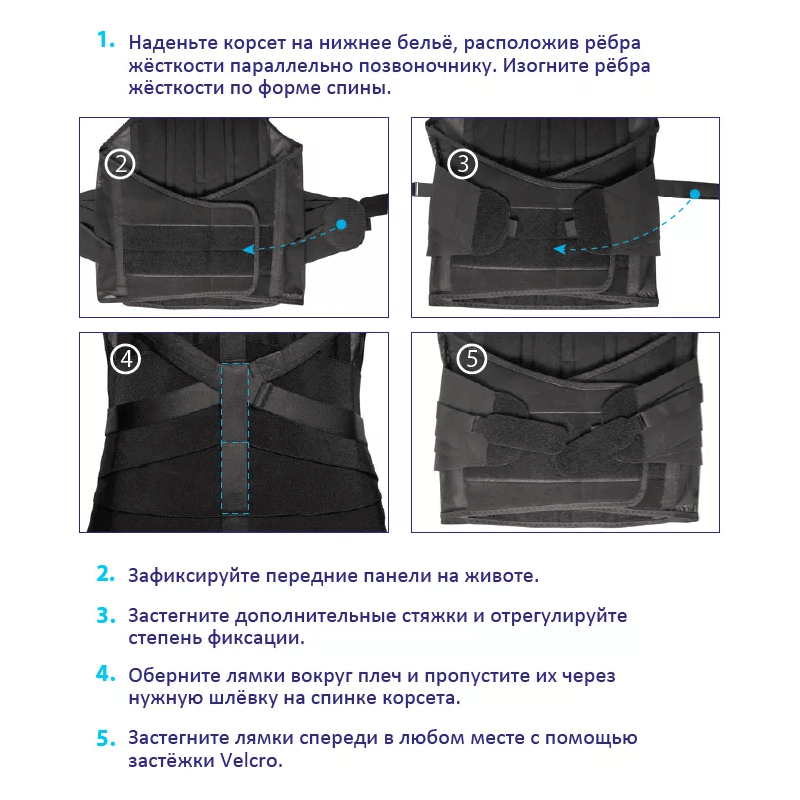 1. Наденьте корсет на нижнее бельё, расположив рёбра жёсткости параллельно позвоночнику. Изогните рёбра жёсткости по форме спины.

2

3

4

5

2. Зафиксируйте передние панели на животе.

3. Застегните дополнительные стяжки и отрегулируйте степень фиксации.

4. Оберните лямки вокруг плеч и пропустите их через нужную шлёвку на спинке корсета.

5. Застегните лямки спереди в любом месте с помощью застёжки Velcro.